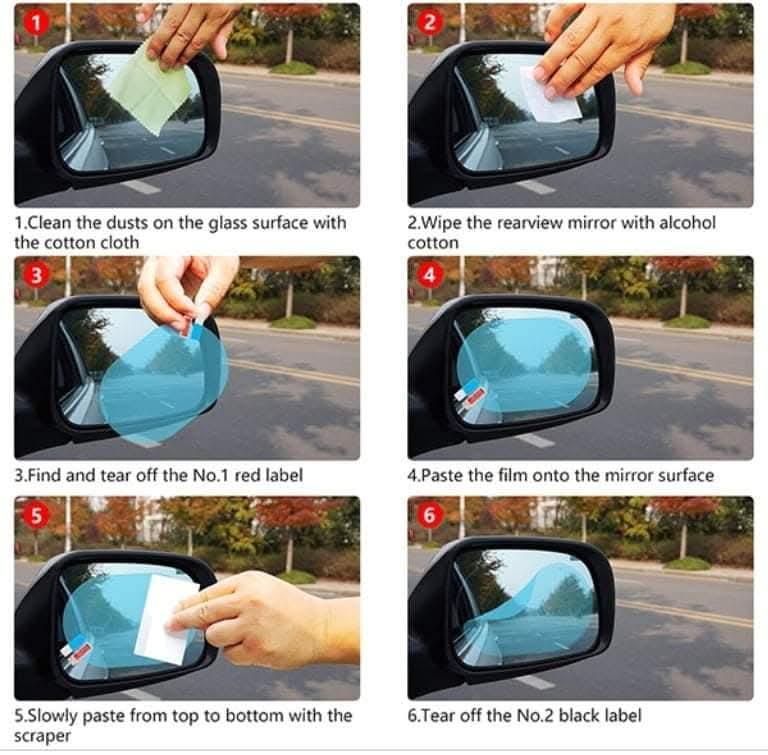 1

1.Clean the dusts on the glass surface with the cotton cloth

2

2.Wipe the rearview mirror with alcohol cotton

3

3.Find and tear off the No.1 red label

4

4.Paste the film onto the mirror surface

5

5.Slowly paste from top to bottom with the scraper

6

6.Tear off the No.2 black label